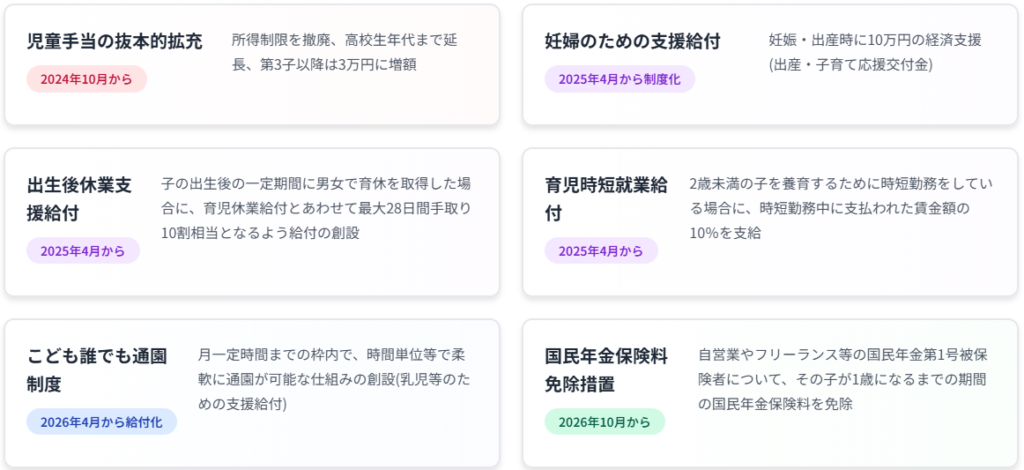 児童手当の抜本的拡充

2024年10月から

所得制限を撤廃、高校生年代まで延長、第3子以降は3万円に増額

妊婦のための支援給付

2025年4月から制度化

妊娠・出産時に10万円の経済支援(出産・子育て応援交付金)

出生後休業支援給付

2025年4月から

子の出生後の一定期間に男女で育休を取得した場合に、育児休業給付とあわせて最大28日間手取り10割相当となるよう給付の創設

育児時短就業給付

2025年4月から

2歳未満の子を養育するために時短勤務をしている場合に、時短勤務中に支払われた賃金額の10%を支給

こども誰でも通園制度

2026年4月から給付化

月一定時間までの枠内で、時間単位等で柔軟に通園が可能な仕組みの創設(乳児等のための支援給付)

国民年金保険料免除措置

2026年10月から

自営業やフリーランス等の国民年金第1号被保険者について、その子が1歳になるまでの期間の国民年金保険料を免除